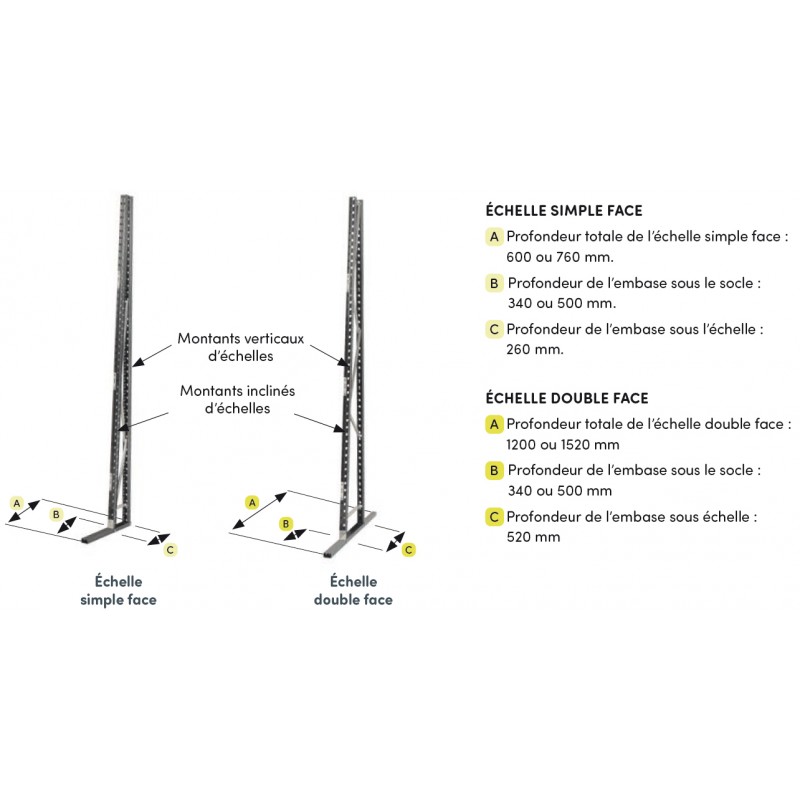 Montants verticaux d'échelles

Montants inclinés d'échelles

A
B
C

Échelle simple face

A
B
C

Échelle double face

ÉCHELLE SIMPLE FACE

A Profondeur totale de l'échelle simple face : 600 ou 760 mm.

B Profondeur de l'embase sous le socle : 340 ou 500 mm.

C Profondeur de l'embase sous l'échelle : 260 mm.

ÉCHELLE DOUBLE FACE

A Profondeur totale de l'échelle double face : 1200 ou 1520 mm

B Profondeur de l'embase sous le socle : 340 ou 500 mm

C Profondeur de l'embase sous échelle : 520 mm